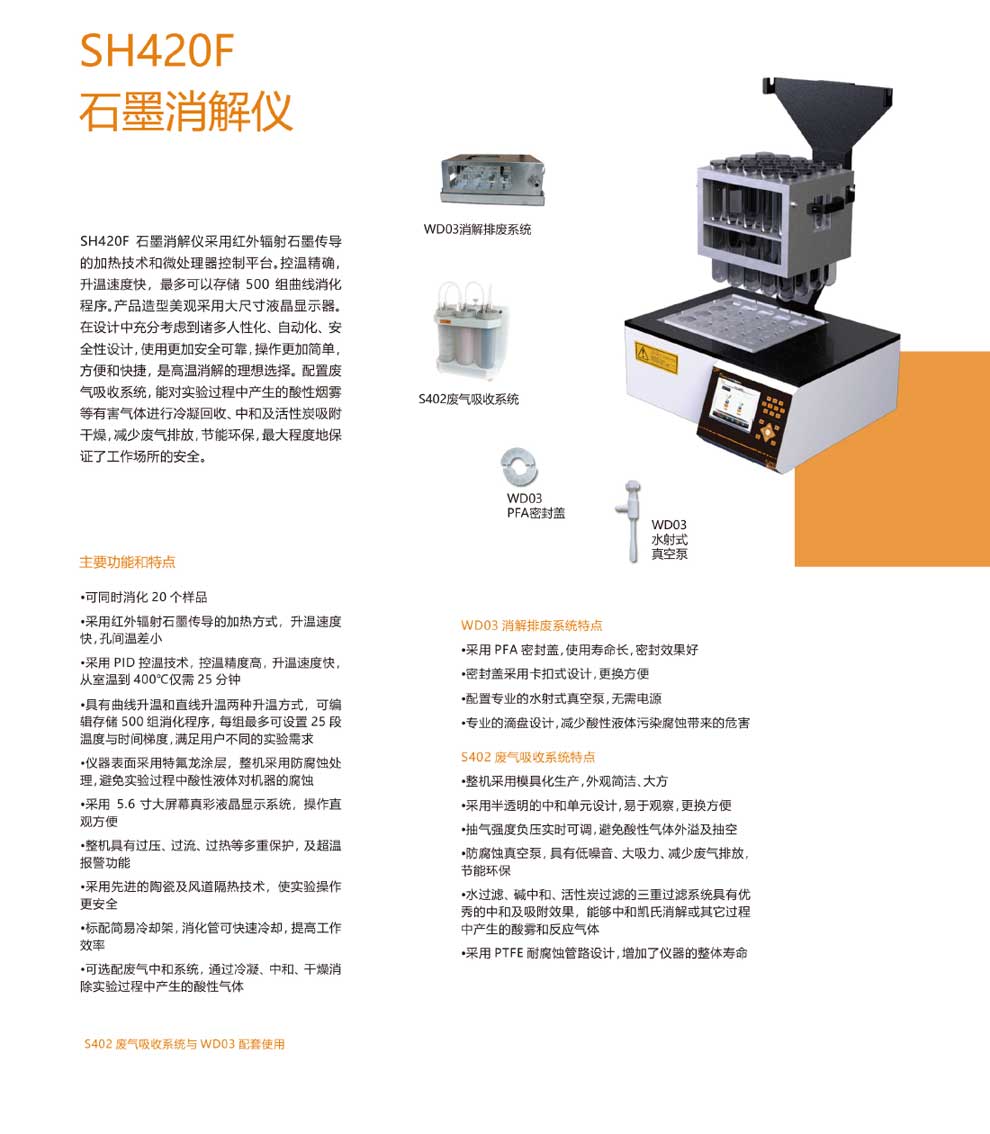 SH420F
石墨消解仪

SH420F 石墨消解仪采用红外辐射石墨传导的加热技术和微处理器控制平台。控温精确，升温速度快，最多可以存储 500 组曲线消化程序。产品造型美观采用大尺寸液晶显示器。在设计中充分考虑到诸多人性化、自动化、安全性设计，使用更加安全可靠，操作更加简单，方便和快捷，是高温消解的理想选择。配置废气吸收系统，能对实验过程中产生的酸性烟雾等有害气体进行冷凝回收、中和及活性炭吸附干燥，减少废气排放，节能环保，最大程度地保证了工作场所的安全。

WD03消解排废系统

S402废气吸收系统

WD03
PFA密封盖

WD03
水射式
真空泵

主要功能和特点

•可同时消化 20 个样品

•采用红外辐射石墨传导的加热方式，升温速度快，孔间温差小

•采用 PID 控温技术，控温精度高，升温速度快，从室温到 400℃仅需 25 分钟

•具有曲线升温和直线升温两种升温方式，可编辑存储 500 组消化程序，每组最多可设置 25 段温度与时间梯度，满足用户不同的实验需求

•仪器表面采用特氟龙涂层，整机采用防腐蚀处理，避免实验过程中酸性液体对机器的腐蚀

•采用 5.6 寸大屏幕真彩液晶显示系统，操作直观方便

•整机具有过压、过流、过热等多重保护，及超温报警功能

•采用先进的陶瓷及风道隔热技术，使实验操作更安全

•标配简易冷却架，消化管可快速冷却，提高工作效率

•可选配废气中和系统，通过冷凝、中和、干燥消除实验过程中产生的酸性气体

S402 废气吸收系统与 WD03 配套使用

WD03 消解排废系统特点

•采用 PFA 密封盖，使用寿命长，密封效果好

•密封盖采用卡扣式设计，更换方便

•配置专业的水射式真空泵，无需电源

•专业的滴盘设计，减少酸性液体污染腐蚀带来的危害

S402 废气吸收系统特点

•整机采用模具化生产，外观简洁、大方

•采用半透明的中和单元设计，易于观察，更换方便

•抽气强度负压实时可调，避免酸性气体外溢及抽空

•防腐蚀真空泵，具有低噪音、大吸力、减少废气排放，节能环保

•水过滤、碱中和、活性炭过滤的三重过滤系统具有优秀的中和及吸附效果，能够中和凯氏消解或其它过程中产生的酸雾和反应气体

•采用 PTFE 耐腐蚀管路设计，增加了仪器的整体寿命